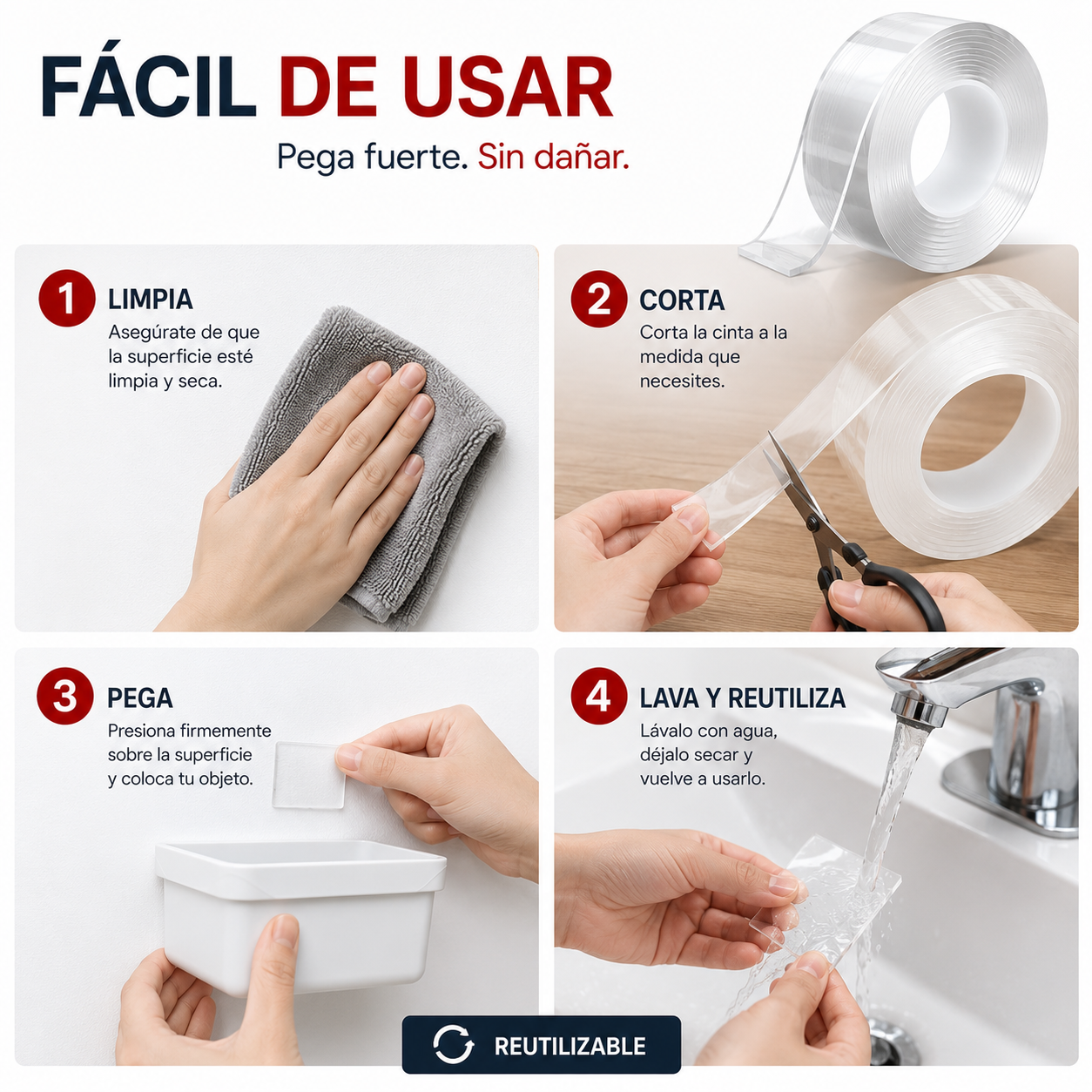 FÁCIL DE USAR

Pega fuerte. Sin dañar.

1 LIMPIA
Asegúrate de que la superficie esté limpia y seca.

2 CORTA
Corta la cinta a la medida que necesites.

3 PEGA
Presiona firmemente sobre la superficie y coloca tu objeto.

4 LAVA Y REUTILIZA
Lávalo con agua, déjalo secar y vuelve a usarlo.

REUTILIZABLE